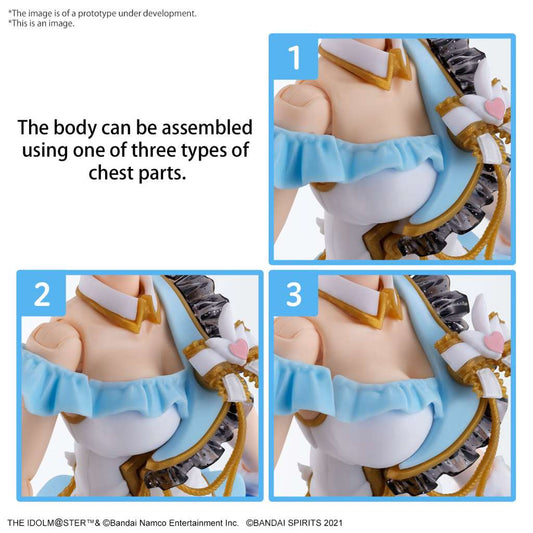 *The image is of a prototype under development.
*This is an image.

The body can be assembled using one of three types of chest parts.

1

2

3

THE IDOLM@STER™& ©Bandai Namco Entertainment Inc. ©BANDAI SPIRITS 2021